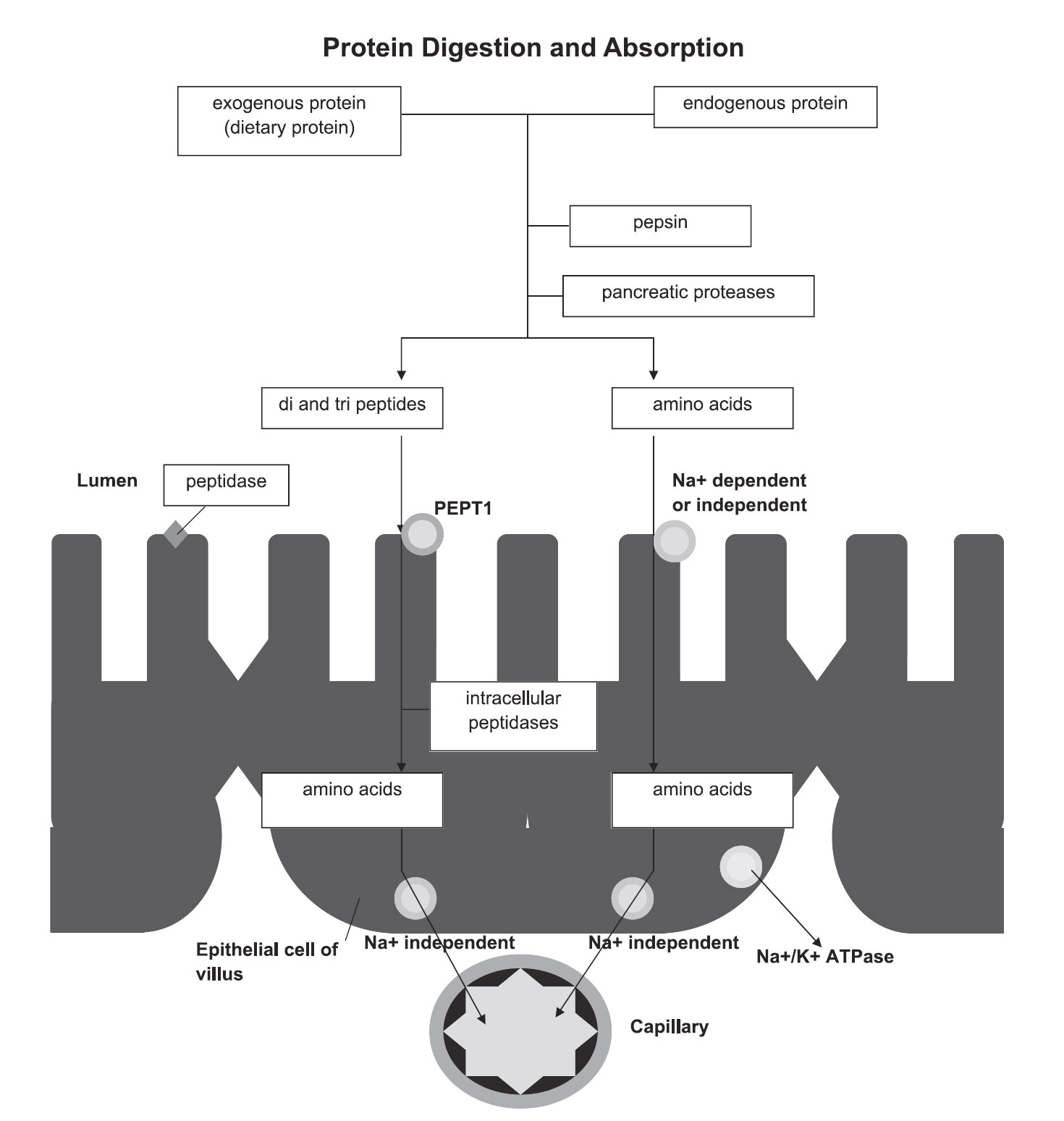 Protein Digestion and Absorption

exogenous protein (dietary protein)

endogenous protein

pepsin

pancreatic proteases

di and tri peptides

amino acids

Lumen

peptidase

PEPT1

Na+ dependent or independent

intracellular peptidases

amino acids

amino acids

Epithelial cell of villus

Na+ independent

Na+ independent

Na+/K+ ATPase

Capillary